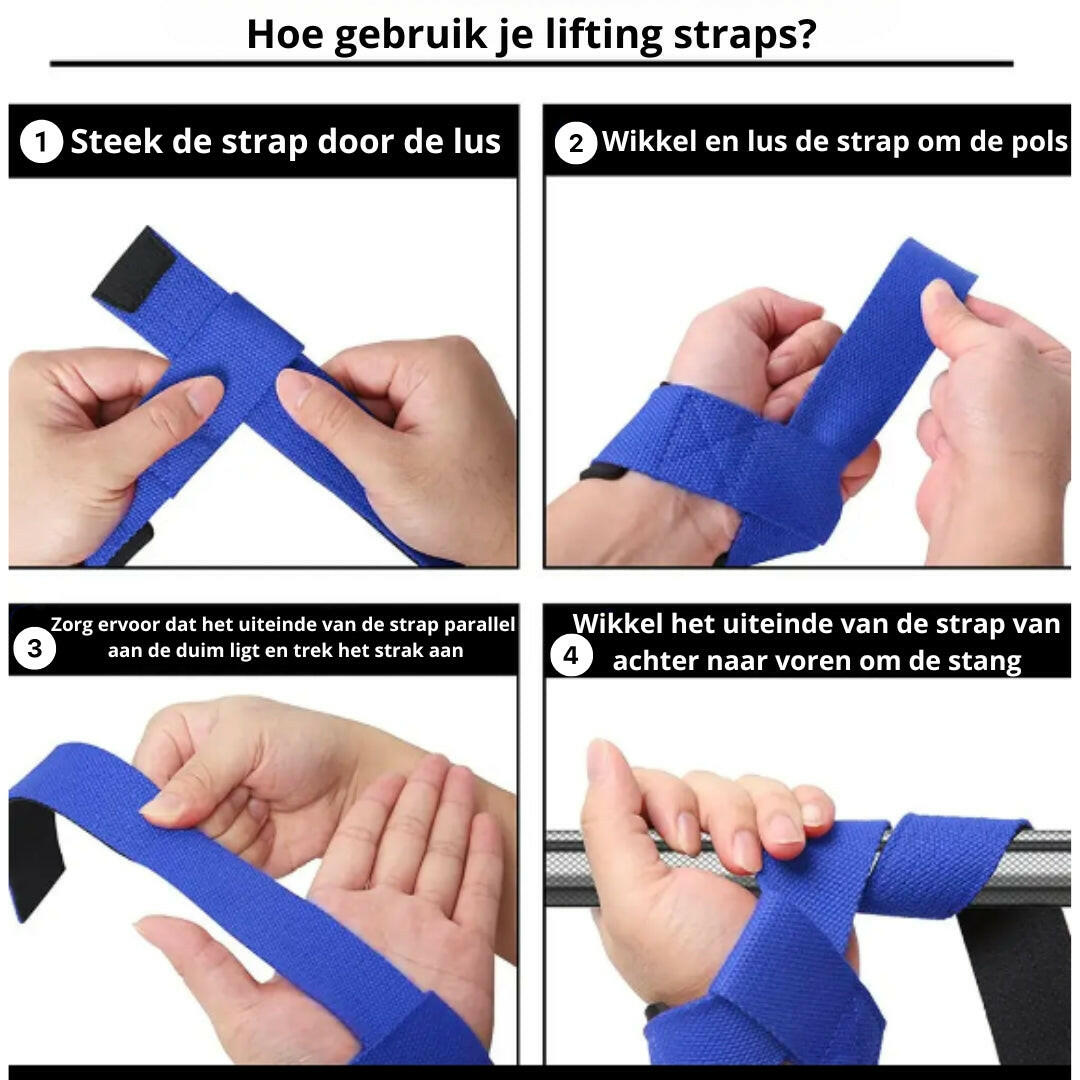 Hoe gebruik je lifting straps?

1 Steek de strap door de lus

2 Wikkel en lus de strap om de pols

3 Zorg ervoor dat het uiteinde van de strap parallel aan de duim ligt en trek het strak aan

4 Wikkel het uiteinde van de strap van achter naar voren om de stang